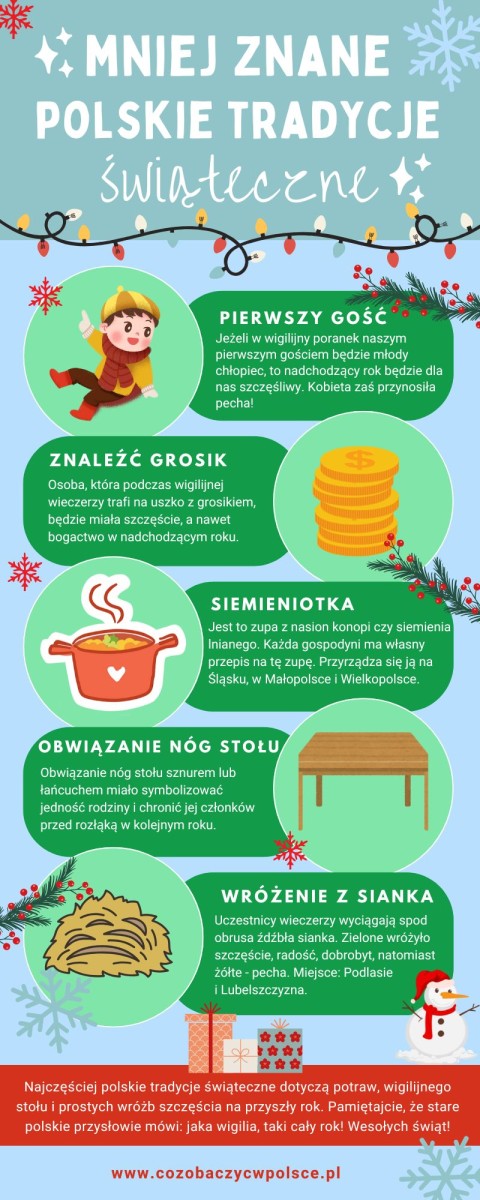 MNIEJ ZNANE POLSKIE TRADYCJE świąteczne

PIERWSZY GOŚĆ
Jeżeli w wigilijny poranek naszym pierwszym gościem będzie młody chłopiec, to nadchodzący rok będzie dla nas szczęśliwy. Kobieta zaś przynosiła pecha!

ZNALEŹĆ GROSIK
Osoba, która podczas wigilijnej wieczerzy trafi na uszko z grosikiem, będzie miała szczęście, a nawet bogactwo w nadchodzącym roku.

SIEMIENIOTKA
Jest to zupa z nasion konopi czy siemienia lnianego. Każda gospodyni ma własny przepis na tę zupę. Przyrządza się ją na Śląsku, w Małopolsce i Wielkopolsce.

OBWIĄZANIE NÓG STOŁU
Obwiązanie nóg stołu sznurem lub łańcuchem miało symbolizować jedność rodziny i chronić jej członków przed rozłąką w kolejnym roku.

WRÓŻENIE Z SIANKA
Uczestnicy wieczerzy wyciągają spod obrusa źdźbła sianka. Zielone wróżyło szczęście, radość, dobrobyt, natomiast żółte - pecha. Miejsce: Podlasie i Lubelszczyzna.

Najczęściej polskie tradycje świąteczne dotyczą potraw, wigilijnego stołu i prostych wróżb szczęścia na przyszły rok. Pamiętajcie, że stare polskie przysłowie mówi: jaka wigilia, taki cały rok! Wesołych świąt!

www.cozobaczycwpolsce.pl